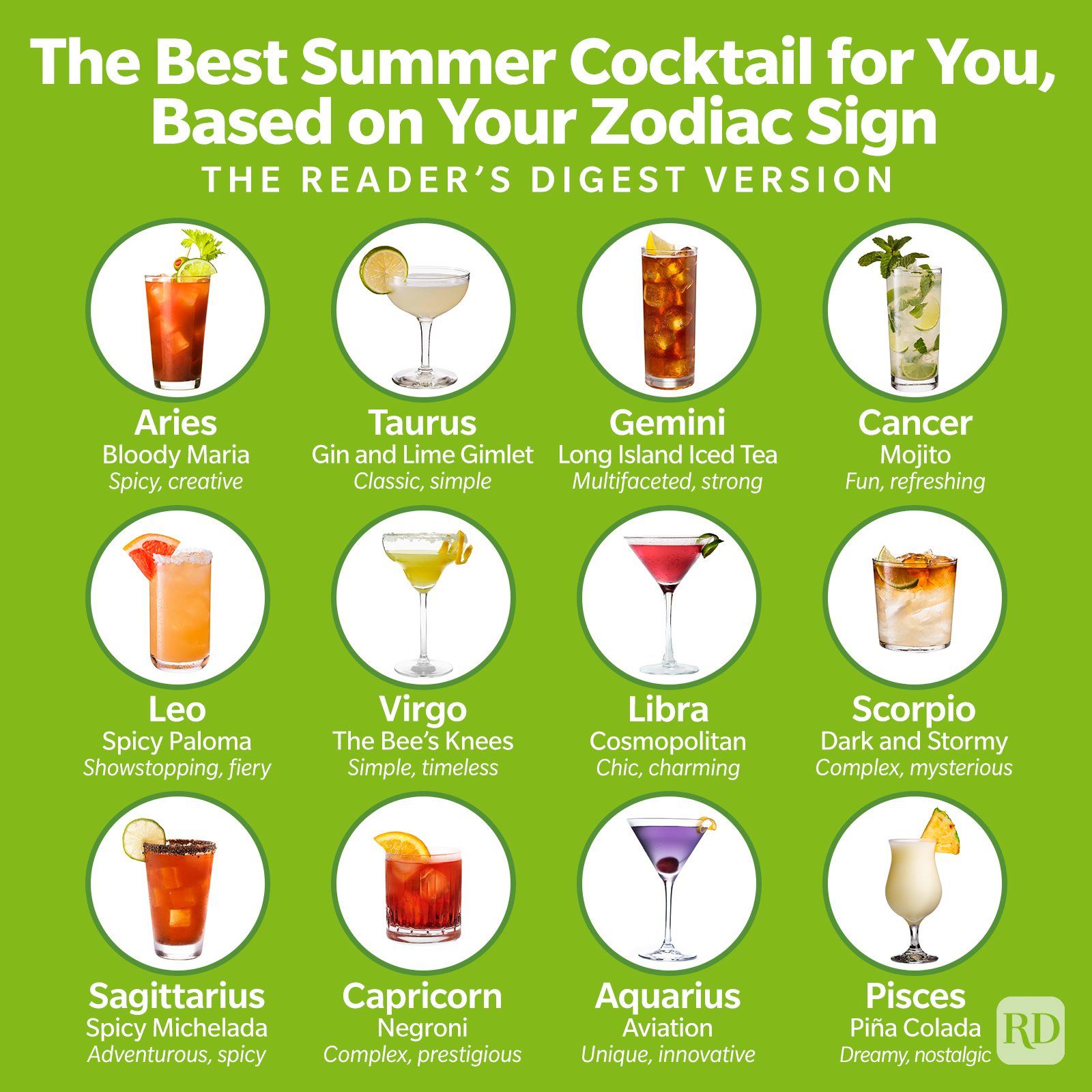 The Best Summer Cocktail for You, Based on Your Zodiac Sign

THE READER'S DIGEST VERSION

Aries
Bloody Maria
Spicy, creative

Taurus
Gin and Lime Gimlet
Classic, simple

Gemini
Long Island Iced Tea
Multifaceted, strong

Cancer
Mojito
Fun, refreshing

Leo
Spicy Paloma
Showstopping, fiery

Virgo
The Bee's Knees
Simple, timeless

Libra
Cosmopolitan
Chic, charming

Scorpio
Dark and Stormy
Complex, mysterious

Sagittarius
Spicy Michelada
Adventurous, spicy

Capricorn
Negroni
Complex, prestigious

Aquarius
Aviation
Unique, innovative

Pisces
Piña Colada
Dreamy, nostalgic

RD