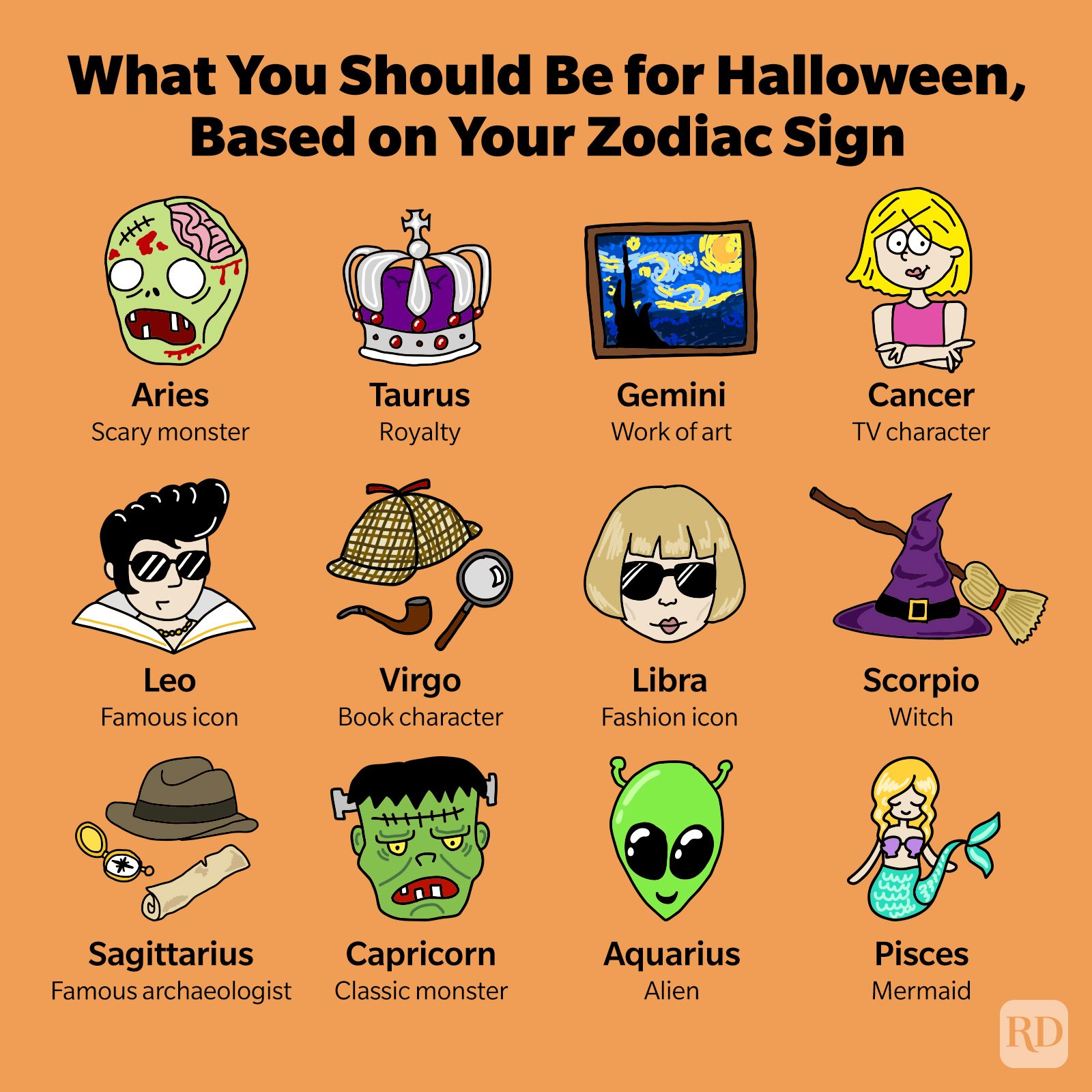 What You Should Be for Halloween, Based on Your Zodiac Sign

Aries
Scary monster

Taurus
Royalty

Gemini
Work of art

Cancer
TV character

Leo
Famous icon

Virgo
Book character

Libra
Fashion icon

Scorpio
Witch

Sagittarius
Famous archaeologist

Capricorn
Classic monster

Aquarius
Alien

Pisces
Mermaid

RD